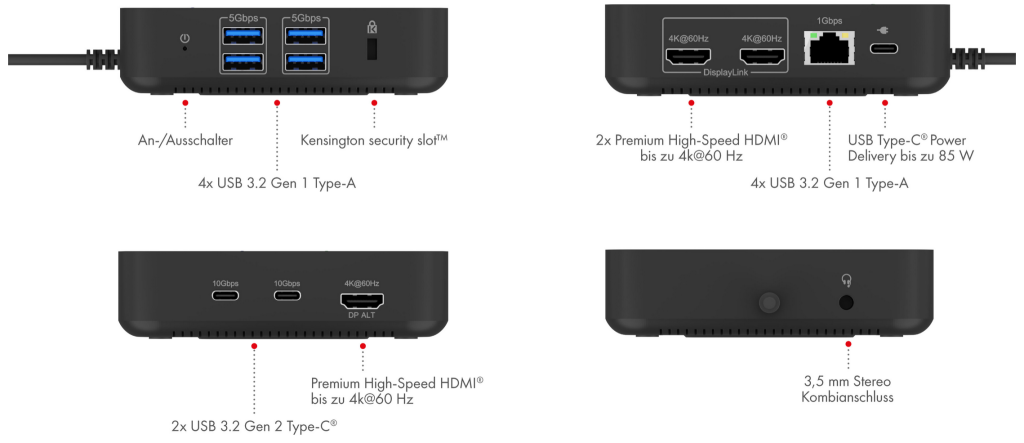 5Gbps 5Gbps

An-/Ausschalter

Kensington security slot™

4x USB 3.2 Gen 1 Type-A

4K@60Hz 4K@60Hz

DisplayLink

1Gbps

2x Premium High-Speed HDMI® bis zu 4k@60 Hz

USB Type-C® Power Delivery bis zu 85 W

4x USB 3.2 Gen 1 Type-A

10Gbps 10Gbps 4K@60Hz

DP ALT

Premium High-Speed HDMI® bis zu 4k@60 Hz

2x USB 3.2 Gen 2 Type-C®

3,5 mm Stereo Kombianschluss